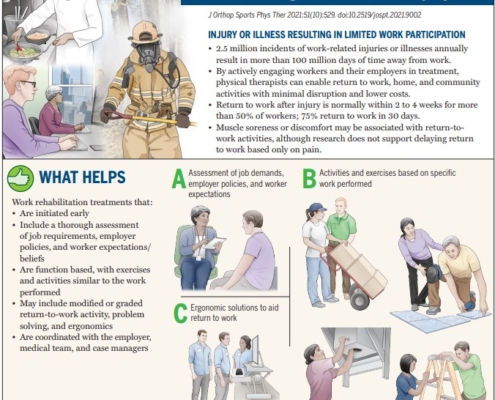 J Orthop Sports Phys Ther 2021;51(10):529. doi:10.2519/jospt.2021.9002

INJURY OR ILLNESS RESULTING IN LIMITED WORK PARTICIPATION

• 2.5 million incidents of work-related injuries or illnesses annually result in more than 100 million days of time away from work.
• By actively engaging workers and their employers in treatment, physical therapists can enable return to work, home, and community activities with minimal disruption and lower costs.
• Return to work after injury is normally within 2 to 4 weeks for more than 50% of workers; 75% return to work in 30 days.
• Muscle soreness or discomfort may be associated with return-to-work activities, although research does not support delaying return to work based only on pain.

WHAT HELPS

Work rehabilitation treatments that:
• Are initiated early
• Include a thorough assessment of job requirements, employer policies, and worker expectations/beliefs
• Are function based, with exercises and activities similar to the work performed
• May include modified or graded return-to-work activity, problem solving, and ergonomics
• Are coordinated with the employer, medical team, and case managers

A Assessment of job demands, employer policies, and worker expectations

B Activities and exercises based on specific work performed

C Ergonomic solutions to aid return to work